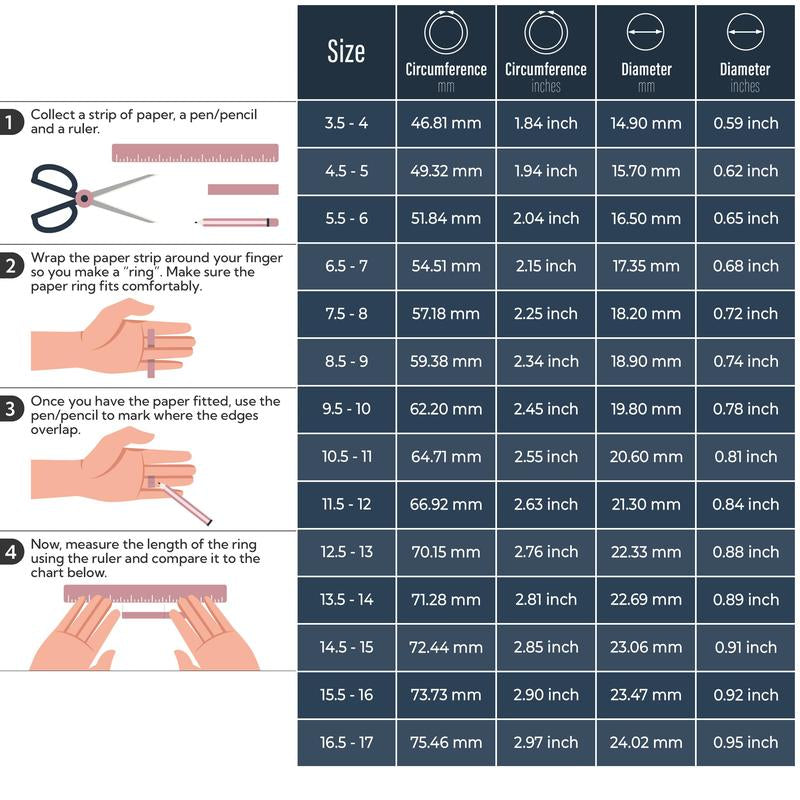 1 Collect a strip of paper, a pen/pencil and a ruler.

2 Wrap the paper strip around your finger so you make a "ring". Make sure the paper ring fits comfortably.

3 Once you have the paper fitted, use the pen/pencil to mark where the edges overlap.

4 Now, measure the length of the ring using the ruler and compare it to the chart below.

| Size | Circumference mm | Circumference inches | Diameter mm | Diameter inches |
|---|---|---|---|---|
| 3.5 - 4 | 46.81 mm | 1.84 inch | 14.90 mm | 0.59 inch |
| 4.5 - 5 | 49.32 mm | 1.94 inch | 15.70 mm | 0.62 inch |
| 5.5 - 6 | 51.84 mm | 2.04 inch | 16.50 mm | 0.65 inch |
| 6.5 - 7 | 54.51 mm | 2.15 inch | 17.35 mm | 0.68 inch |
| 7.5 - 8 | 57.18 mm | 2.25 inch | 18.20 mm | 0.72 inch |
| 8.5 - 9 | 59.38 mm | 2.34 inch | 18.90 mm | 0.74 inch |
| 9.5 - 10 | 62.20 mm | 2.45 inch | 19.80 mm | 0.78 inch |
| 10.5 - 11 | 64.71 mm | 2.55 inch | 20.60 mm | 0.81 inch |
| 11.5 - 12 | 66.92 mm | 2.63 inch | 21.30 mm | 0.84 inch |
| 12.5 - 13 | 70.15 mm | 2.76 inch | 22.33 mm | 0.88 inch |
| 13.5 - 14 | 71.28 mm | 2.81 inch | 22.69 mm | 0.89 inch |
| 14.5 - 15 | 72.44 mm | 2.85 inch | 23.06 mm | 0.91 inch |
| 15.5 - 16 | 73.73 mm | 2.90 inch | 23.47 mm | 0.92 inch |
| 16.5 - 17 | 75.46 mm | 2.97 inch | 24.02 mm | 0.95 inch |